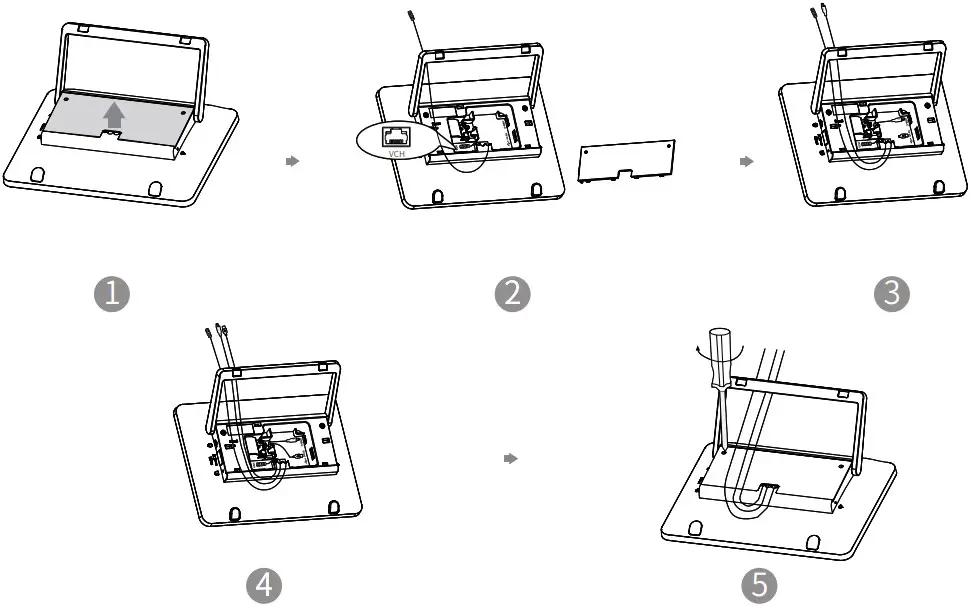 VCH

1

2

3

4

5