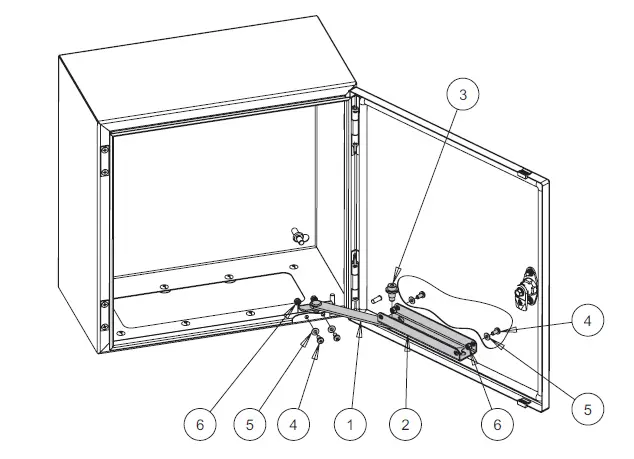 3

4

5

6

5

4

1

2

6