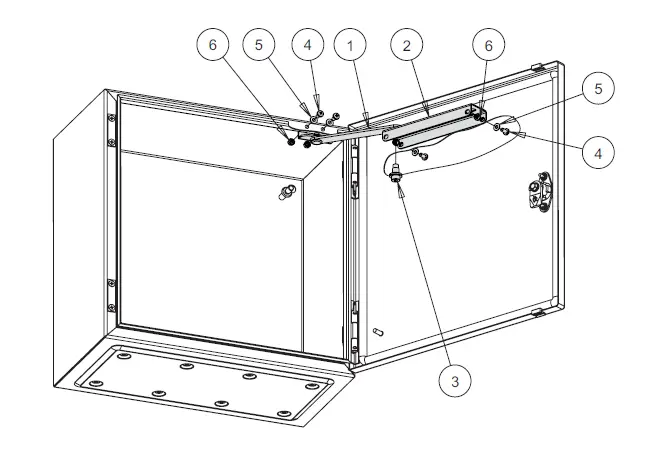 6
5
4
1
2
6
5
4
3