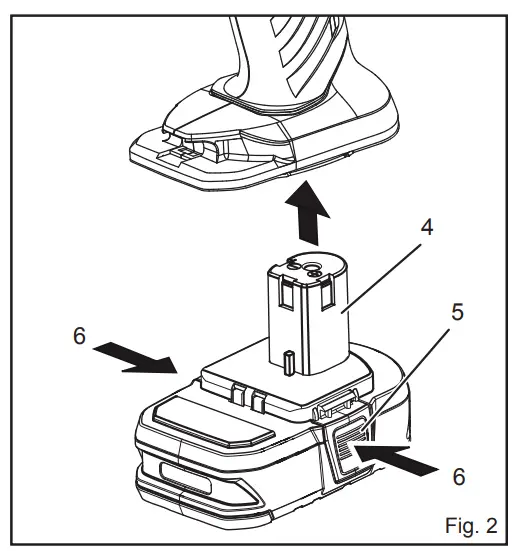 4
5
6
6
Fig. 2