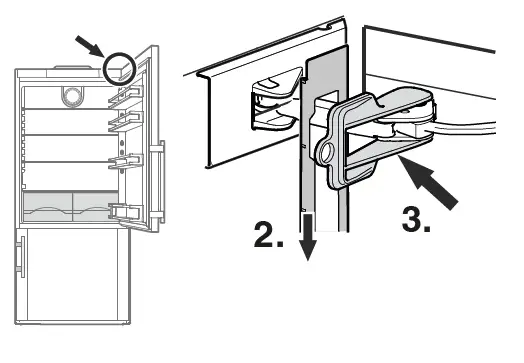 2.

3.