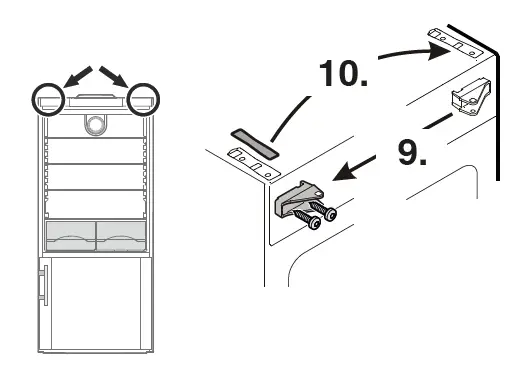 10.

9.