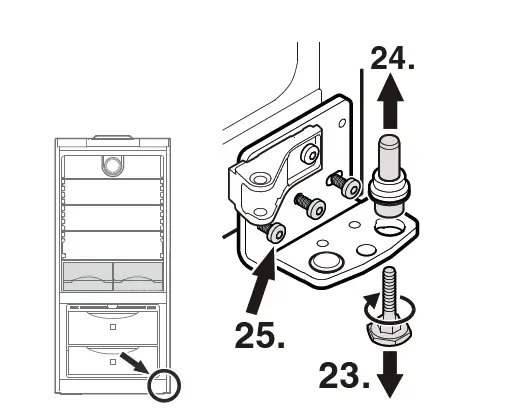 24.

25.

23.