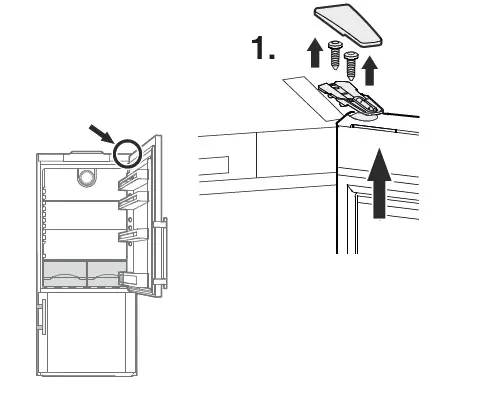 1.