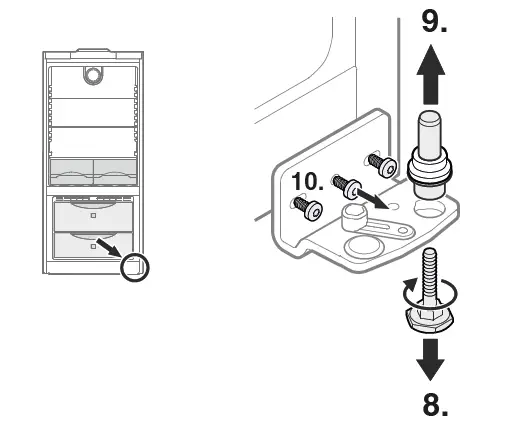 9.

10.

8.