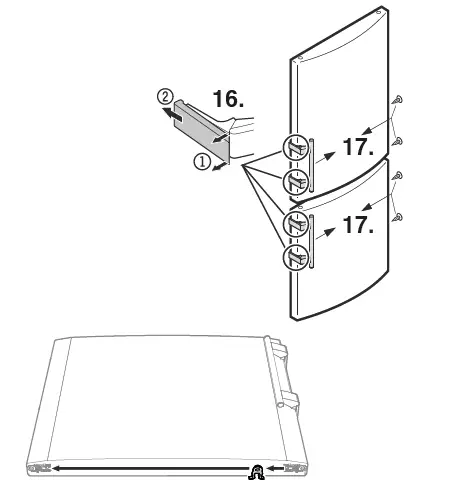 ②
16.
①
17.
17.