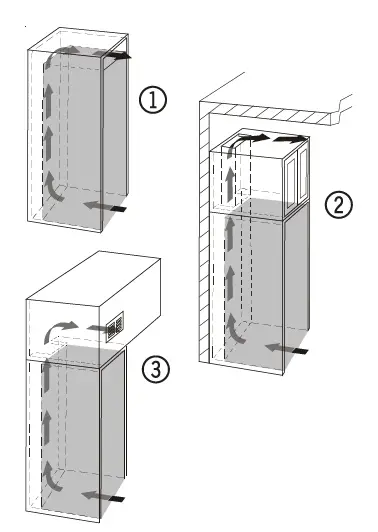 ①
②
③