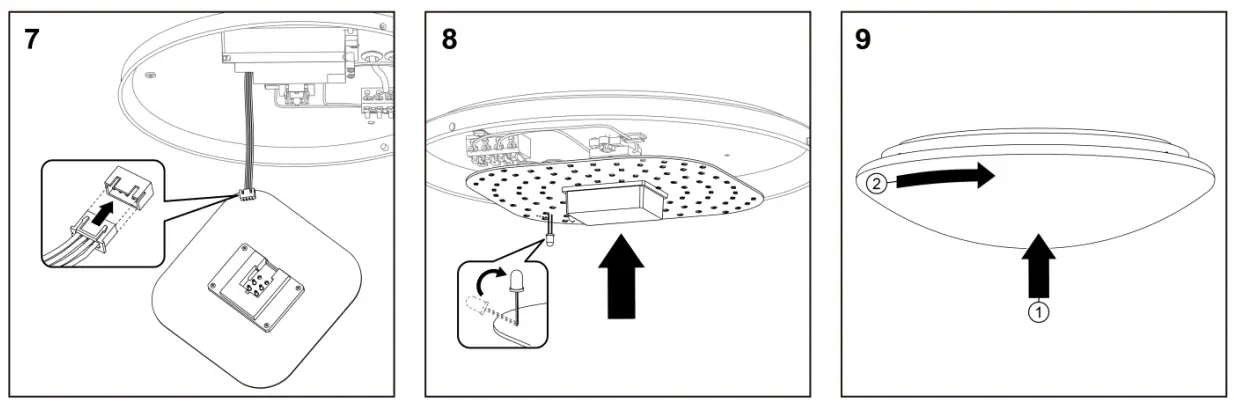 7

8

9

2

1