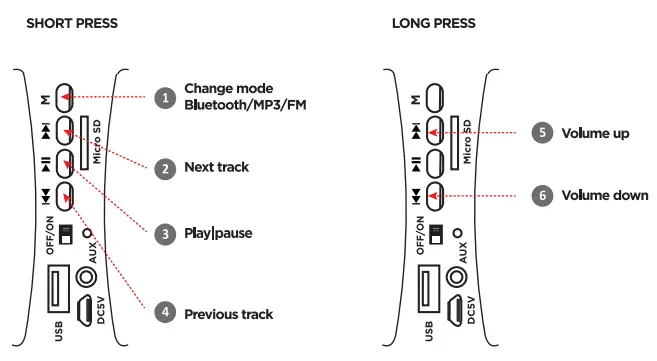 SHORT PRESS

M
Micro SD
OFF/ON
AUX
USB
DC5V

1 Change mode Bluetooth/MP3/FM

2 Next track

3 Play|pause

4 Previous track

LONG PRESS

M
Micro SD
OFF/ON
AUX
USB
DC5V

5 Volume up

6 Volume down