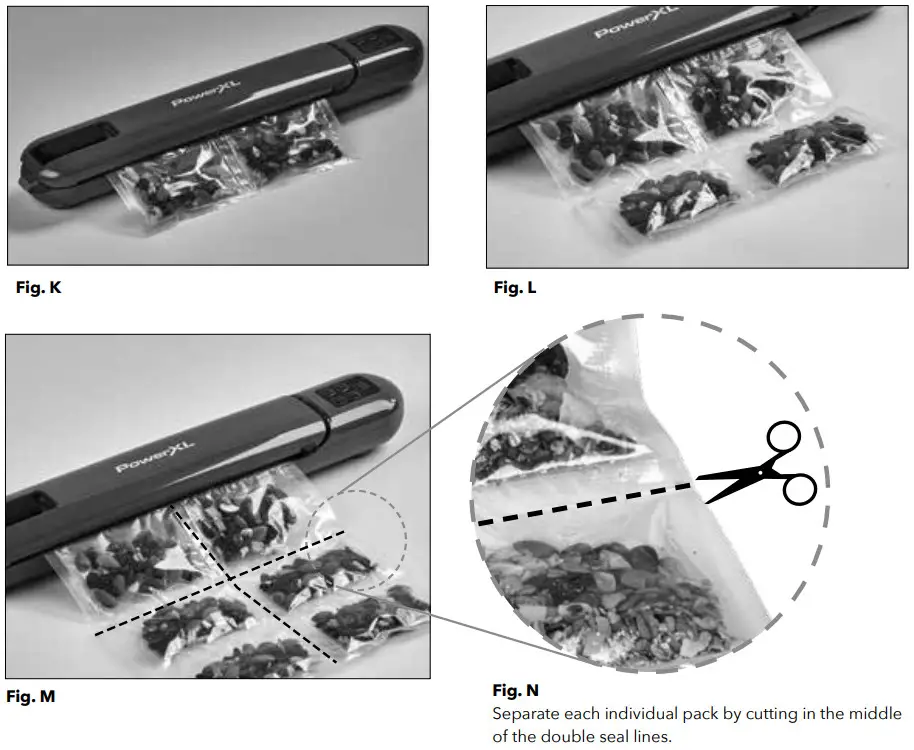 PowerXL

Fig. K

PowerXL

Fig. L

PowerXL

Fig. M

Fig. N
Separate each individual pack by cutting in the middle of the double seal lines.