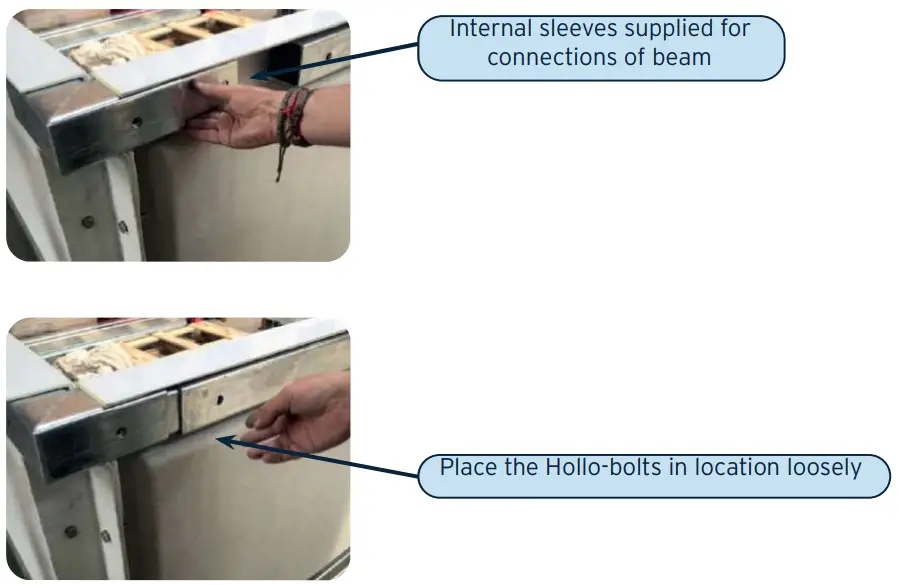 Internal sleeves supplied for connections of beam

Place the Hollo-bolts in location loosely