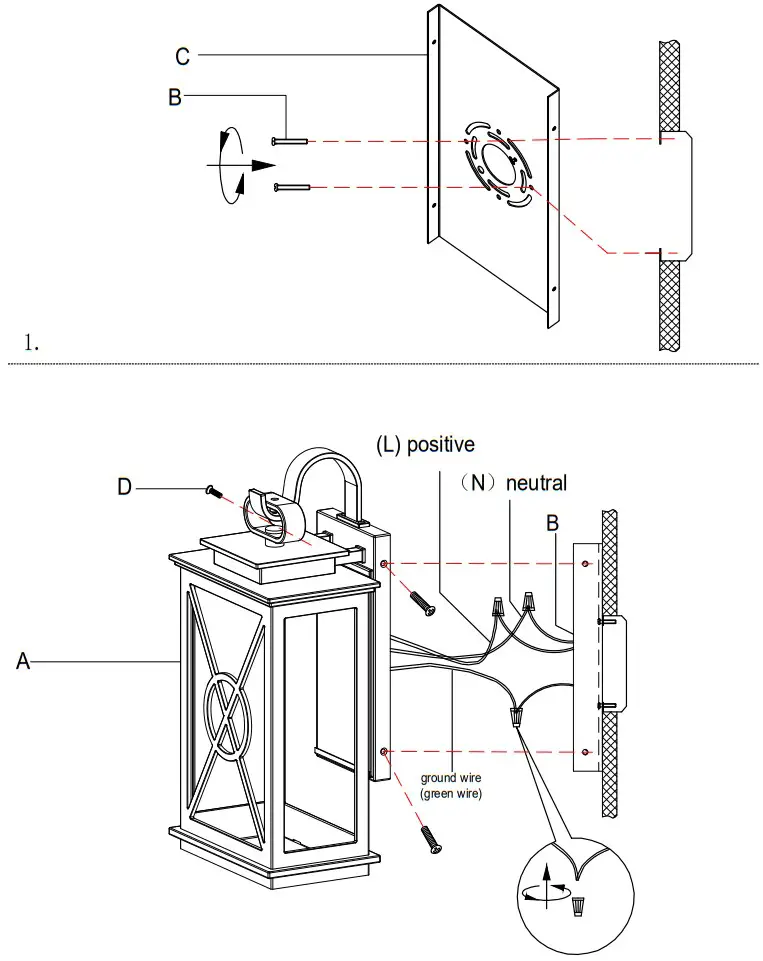 C

B

1.

(L) positive

(N) neutral

D

B

A

ground wire
(green wire)