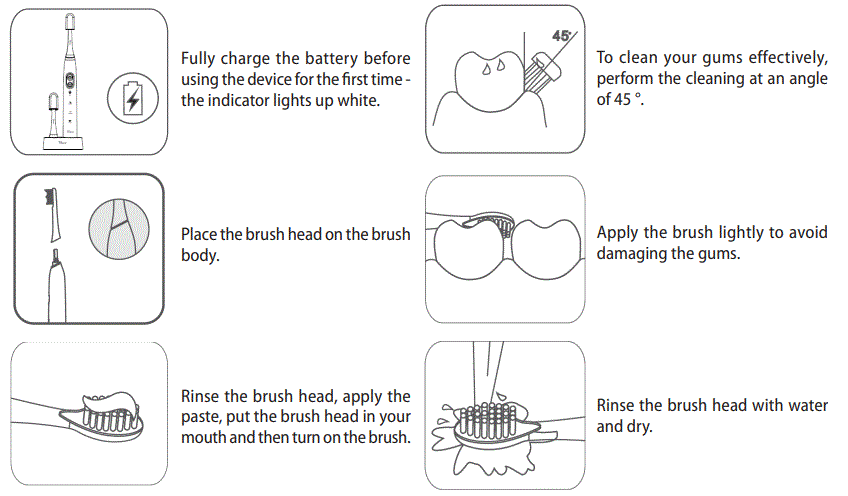 Fully charge the battery before using the device for the first time - the indicator lights up white.

Place the brush head on the brush body.

Rinse the brush head, apply the paste, put the brush head in your mouth and then turn on the brush.

45°

To clean your gums effectively, perform the cleaning at an angle of 45 °.

Apply the brush lightly to avoid damaging the gums.

Rinse the brush head with water and dry.