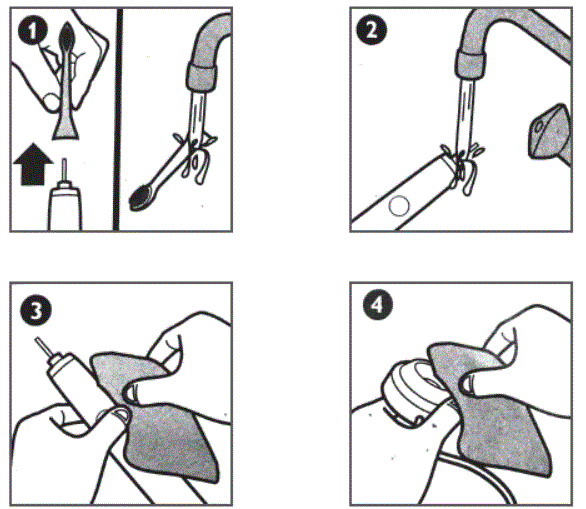 1

2

3

4