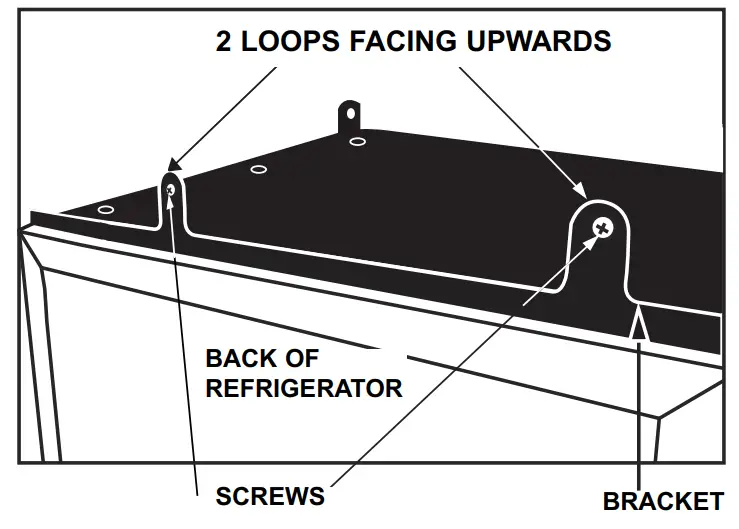 2 LOOPS FACING UPWARDS

BACK OF REFRIGERATOR

SCREWS

BRACKET