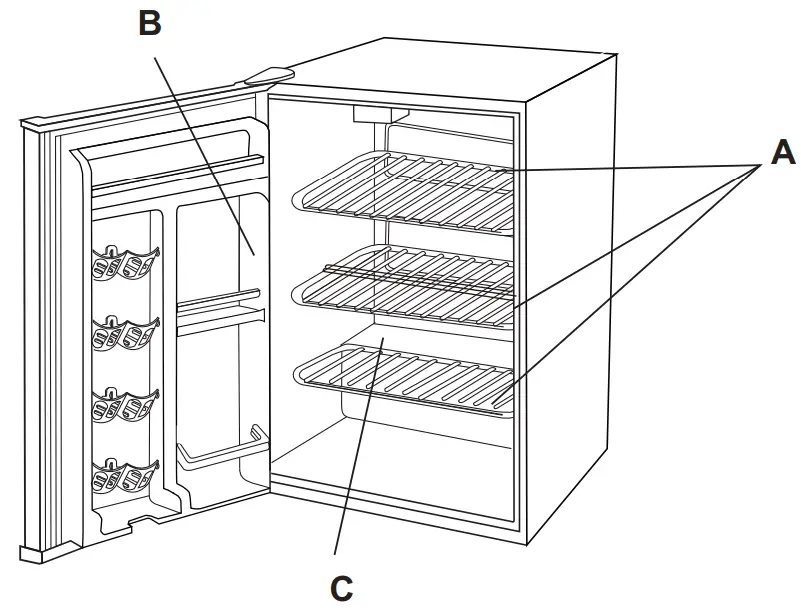 B
A
C