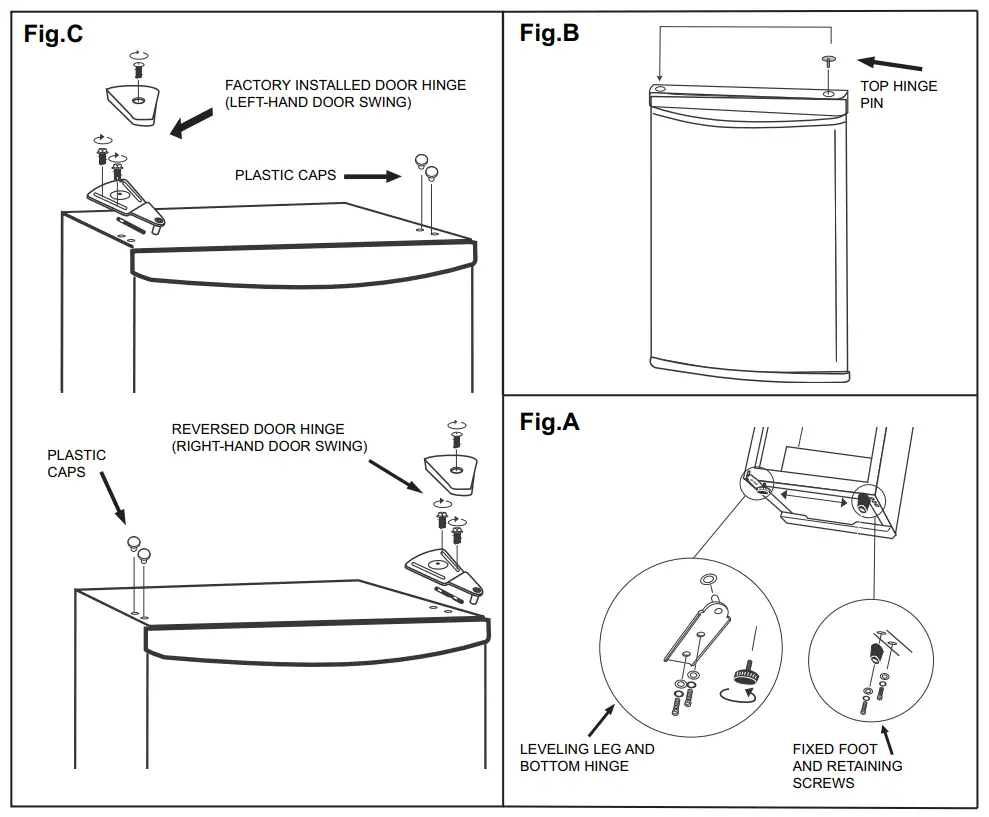 Fig.C

FACTORY INSTALLED DOOR HINGE (LEFT-HAND DOOR SWING)

PLASTIC CAPS

REVERSED DOOR HINGE (RIGHT-HAND DOOR SWING)

PLASTIC CAPS

Fig.B

TOP HINGE PIN

Fig.A

LEVELING LEG AND BOTTOM HINGE

FIXED FOOT AND RETAINING SCREWS