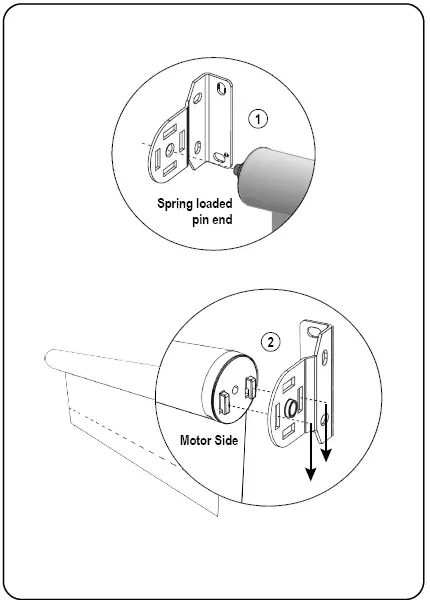 1

Spring loaded pin end

2

Motor Side