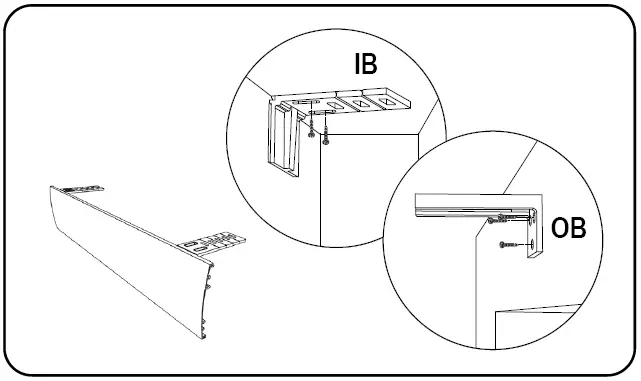 IB

OB