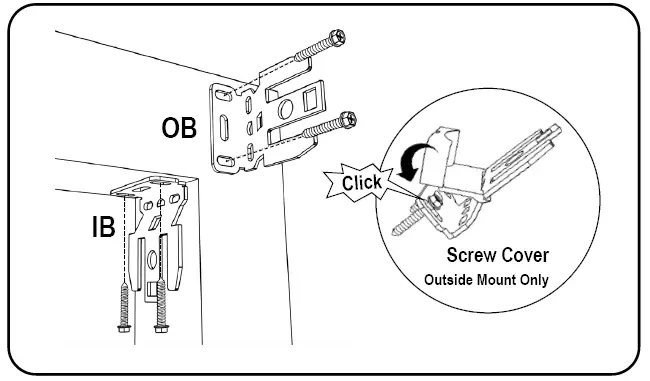 OB

IB

Click

Screw Cover
Outside Mount Only