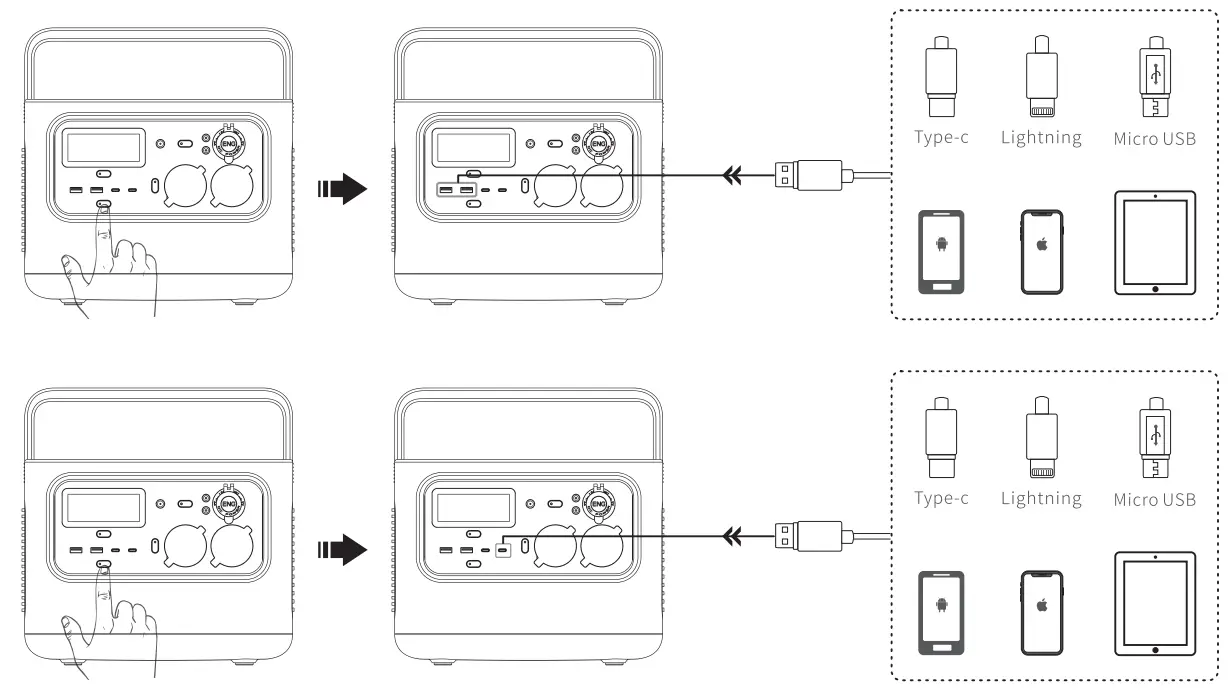 ENG

ENG

Type-c Lightning Micro USB

ENG

ENG

Type-c Lightning Micro USB