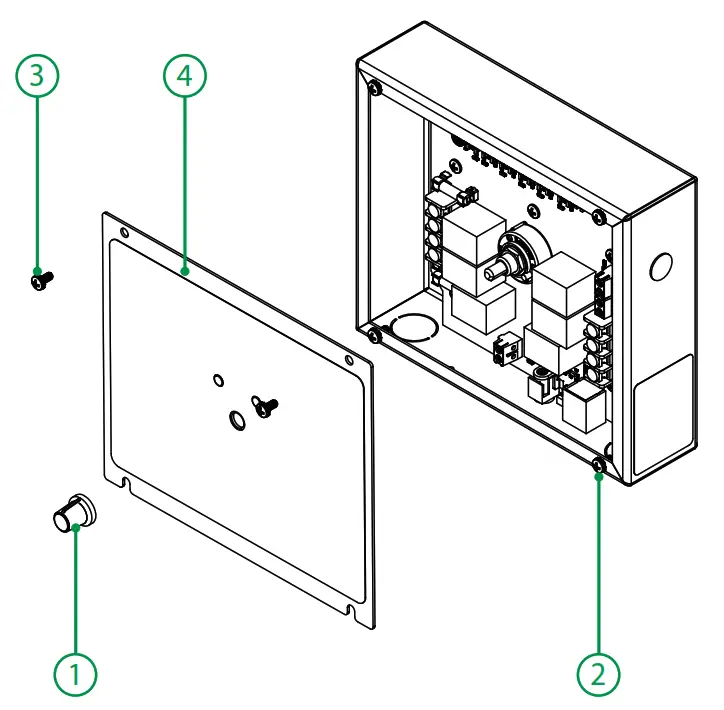 3
4
1
2