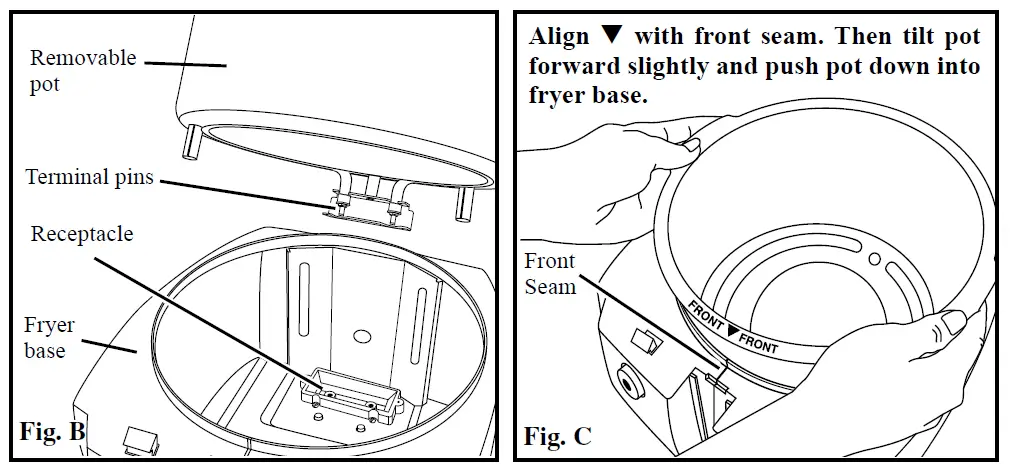 Removable pot

Terminal pins

Receptacle

Fryer base

Fig. B

Align ▼ with front seam. Then tilt pot forward slightly and push pot down into fryer base.

Front Seam

FRONT ▼ FRONT

Fig. C