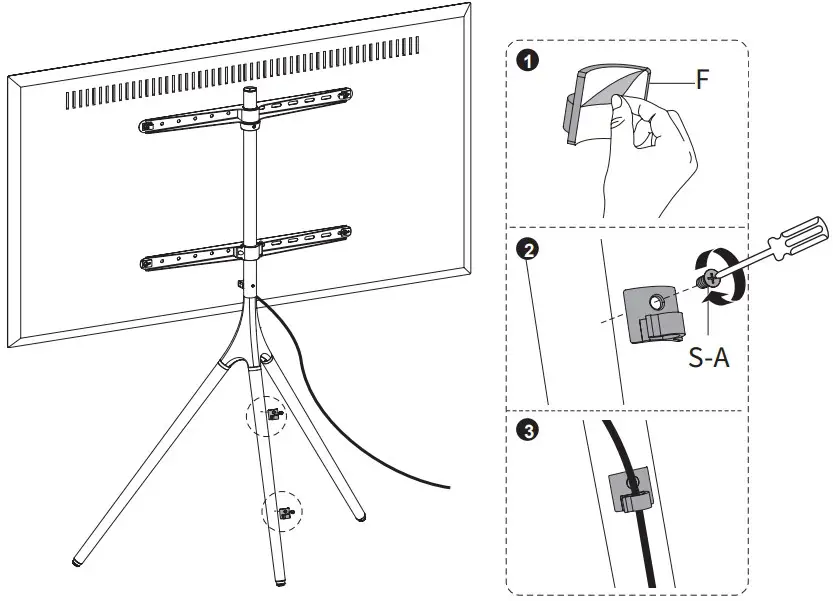 1
F
2
S-A
3