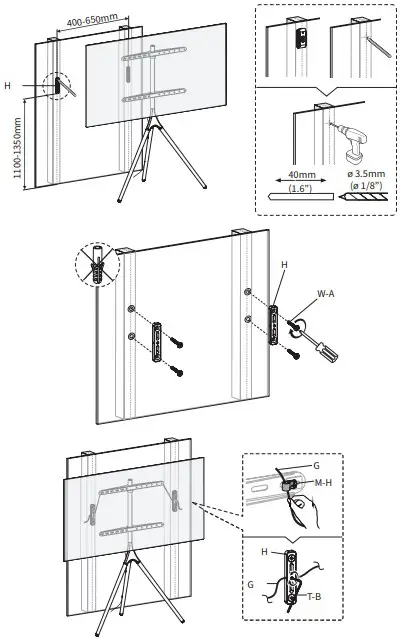 400-650mm

H

1100-1350mm

40mm
(1.6")

ø 3.5mm
(ø 1/8")

H

W-A

G

M-H

H

G

T-B