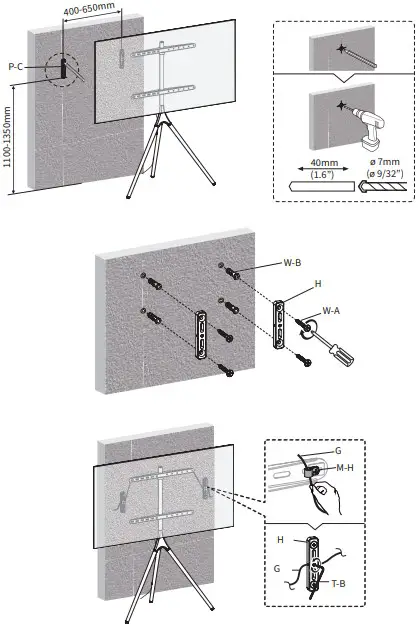 400-650mm

P-C

1100-1350mm

40mm
(1.6")

ø 7mm
(ø 9/32")

W-B

H

W-A

G

M-H

H

G

T-B