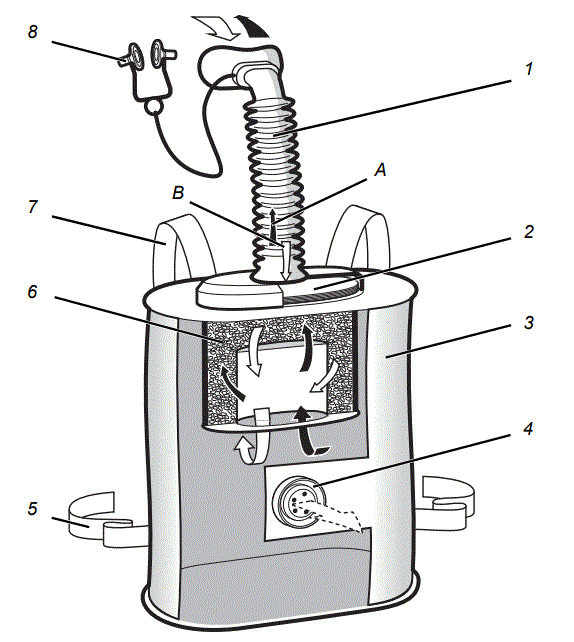 8
1
A
B
7
2
6
3
4
5