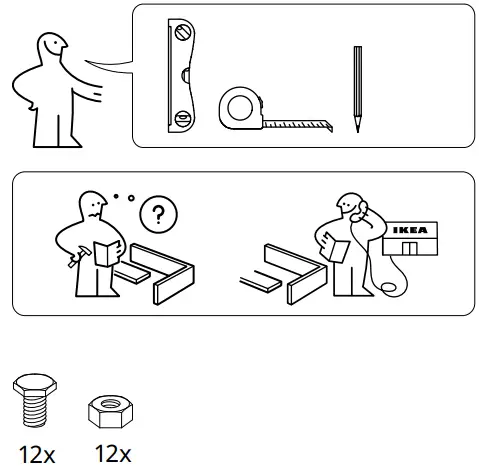 ?

IKEA

12x 12x