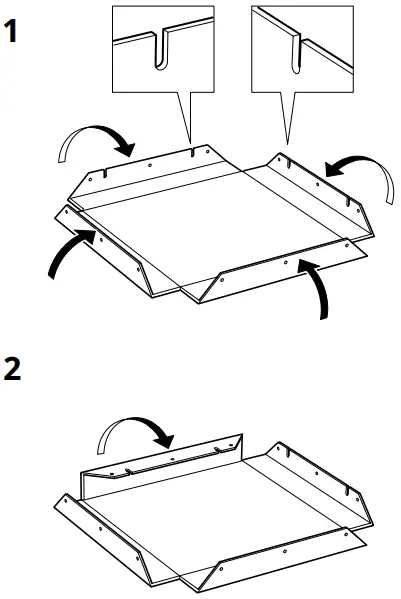 1

2