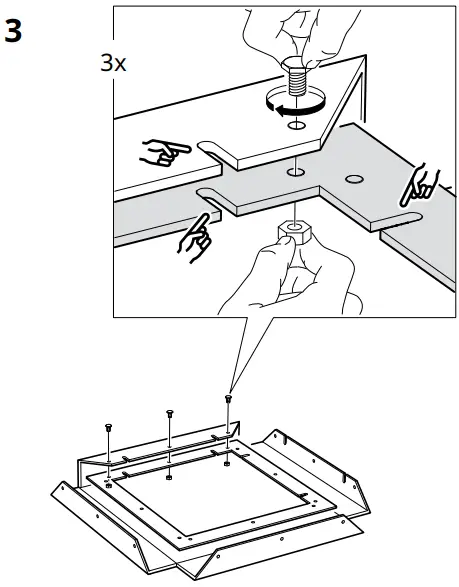 3

3x