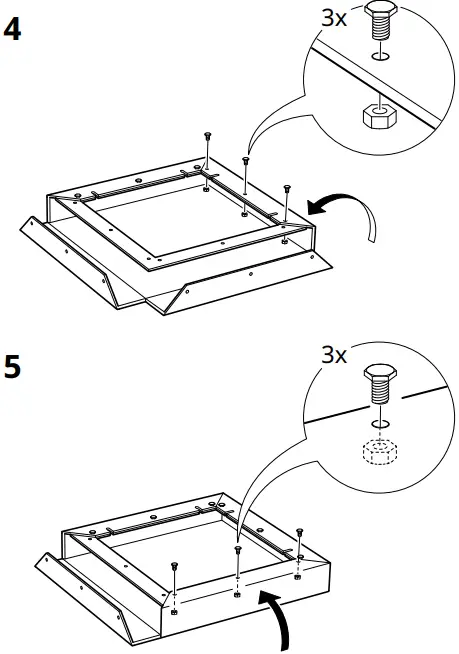 4

3x

5

3x