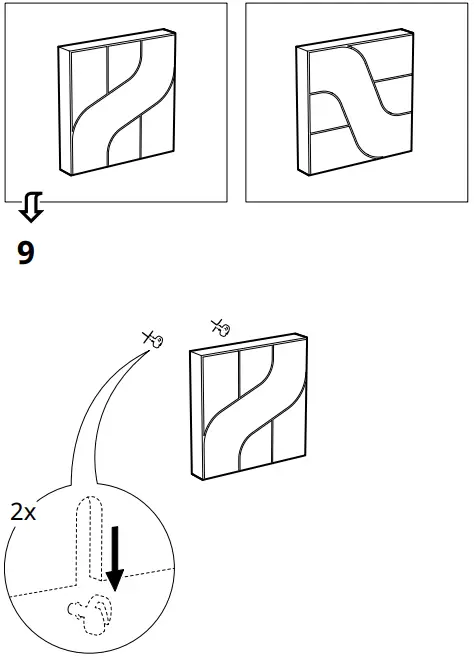 9

2x