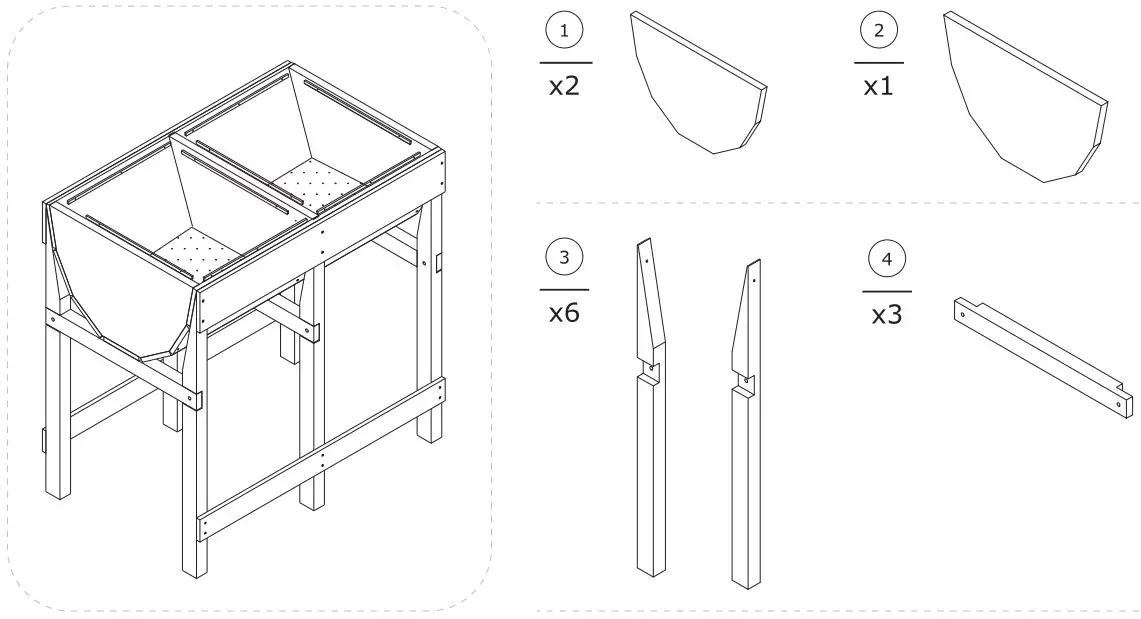 1
x2

2
x1

3
x6

4
x3