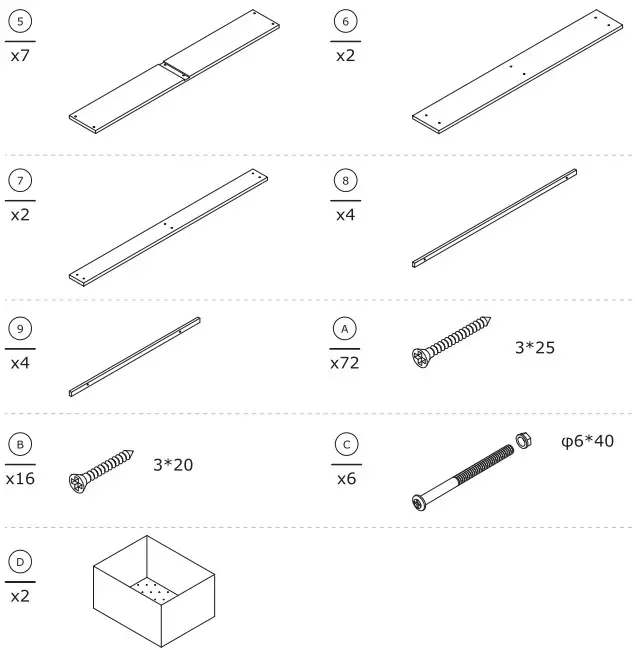 5
x7

6
x2

7
x2

8
x4

9
x4

A
x72
3*25

B
x16
3*20

C
x6
φ6*40

D
x2