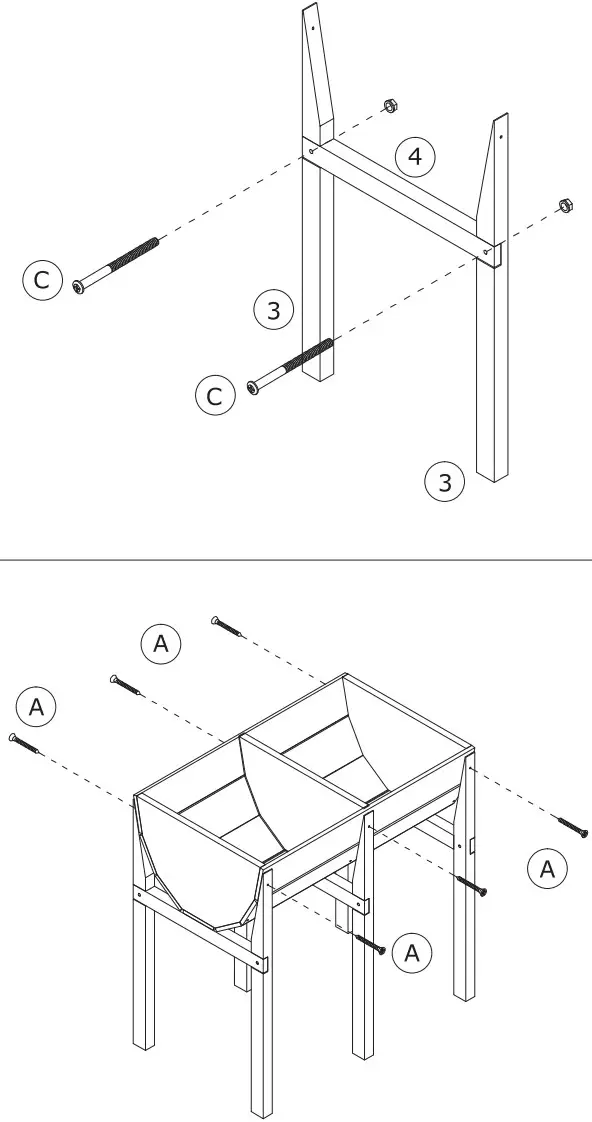 4
C
3
C
3

A
A
A
A