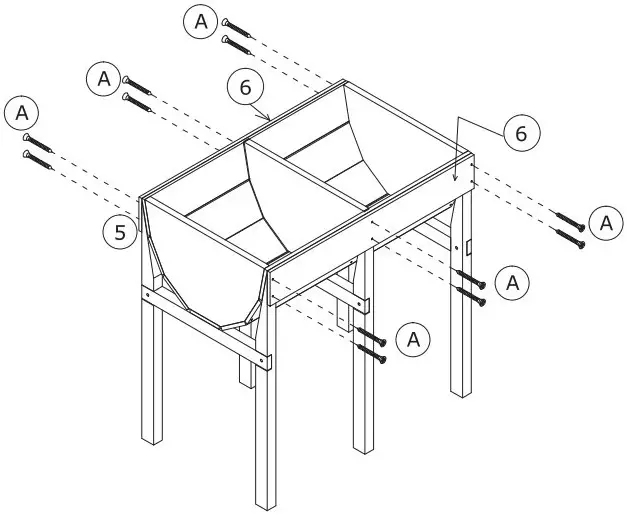 A
A
6
A
6
5
A
A
A