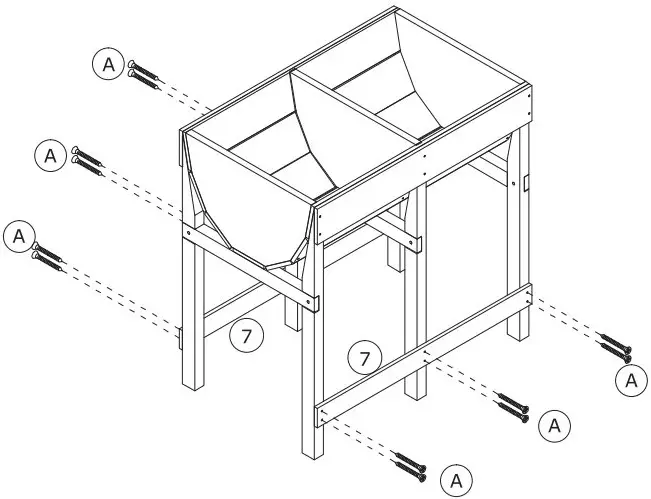 A
A
A
7
7
A
A
A