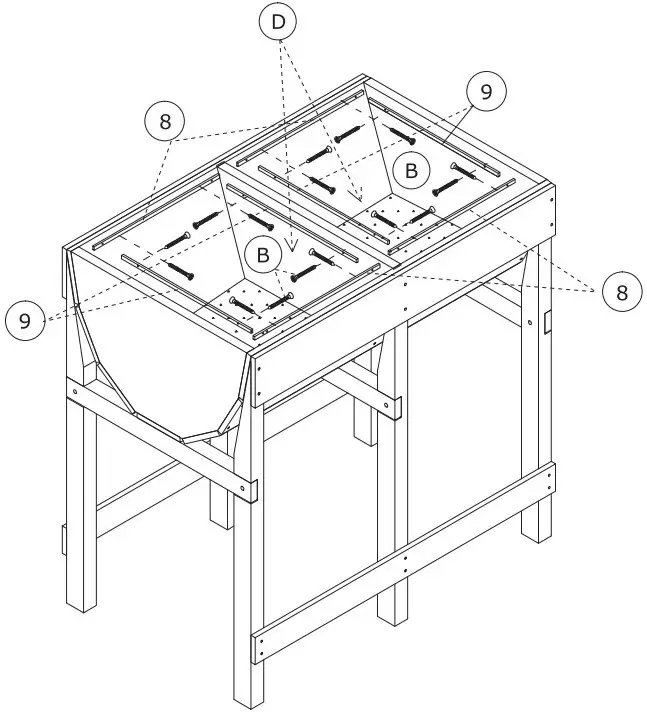 D
9
8
B
B
9
8