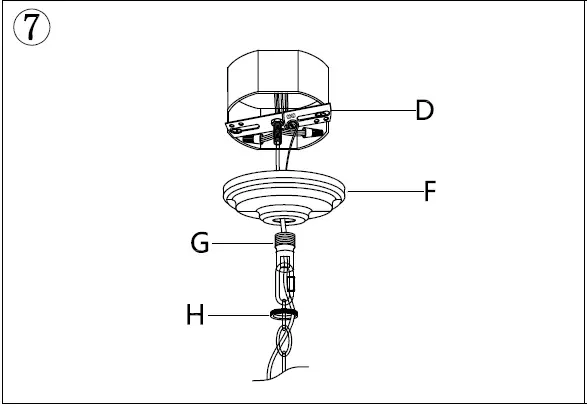 ⑦

D

F

G

H