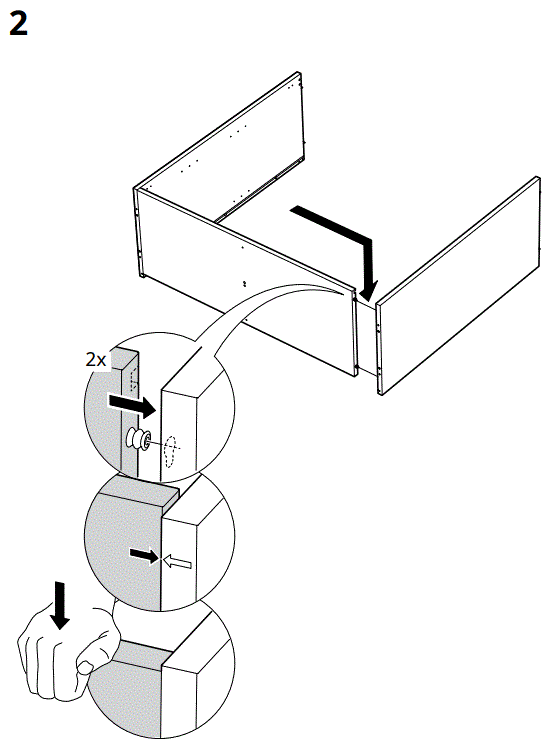 2

2x