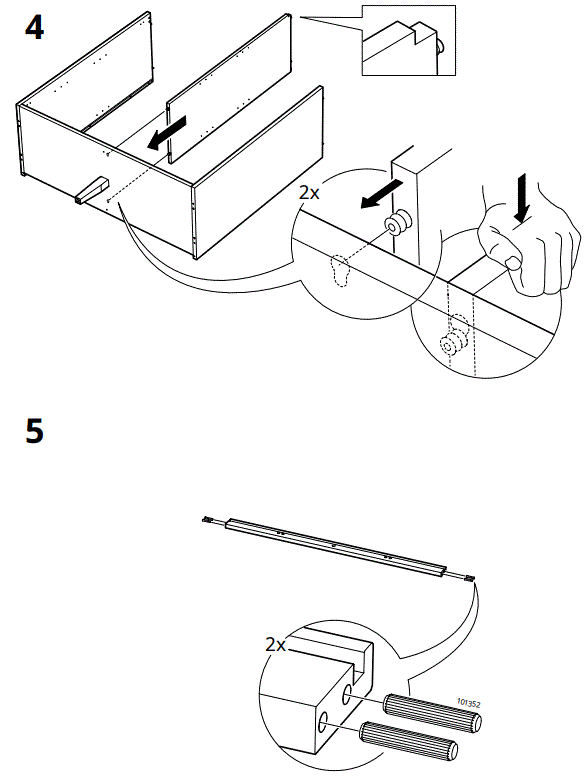 4

2x

5

2x

101352