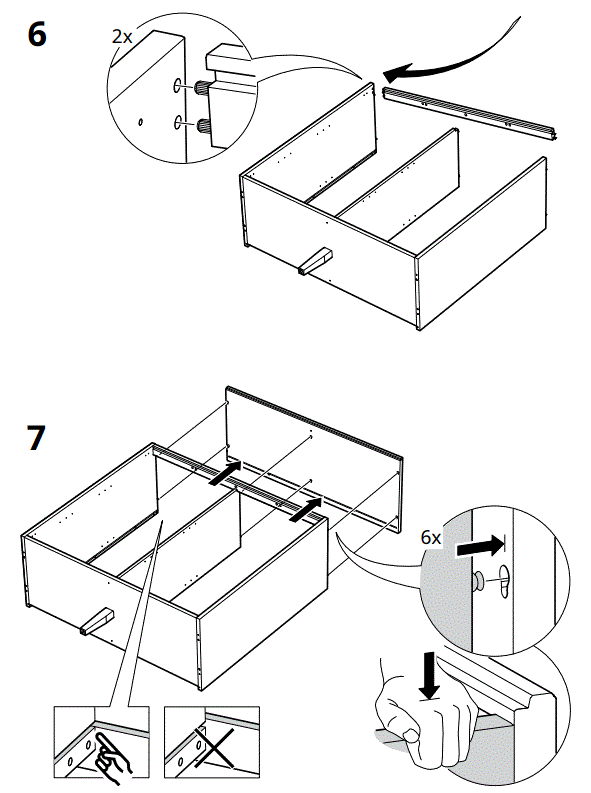 6

2x

7

6x