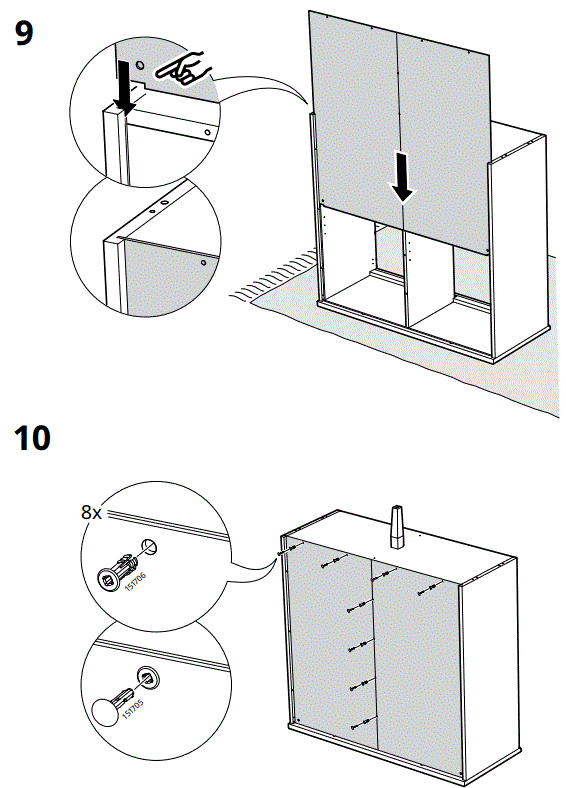 9

10

8x

151706

151705