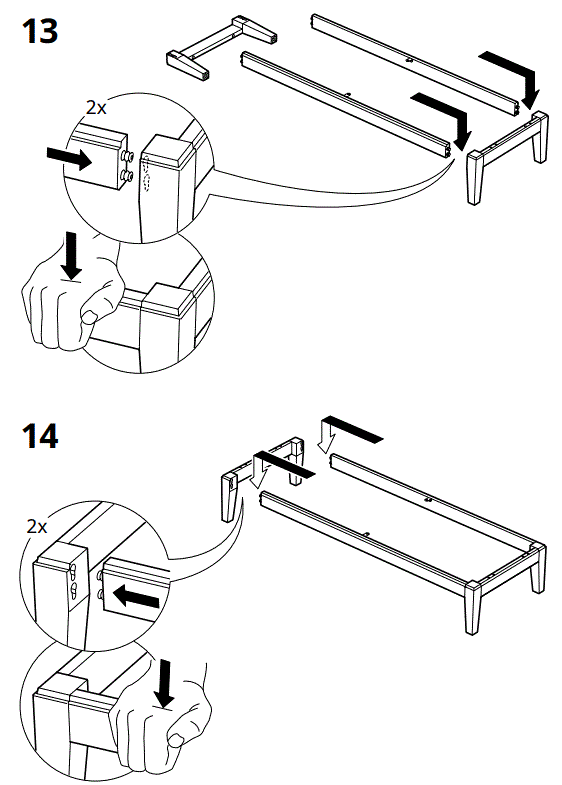 13

2x

14

2x