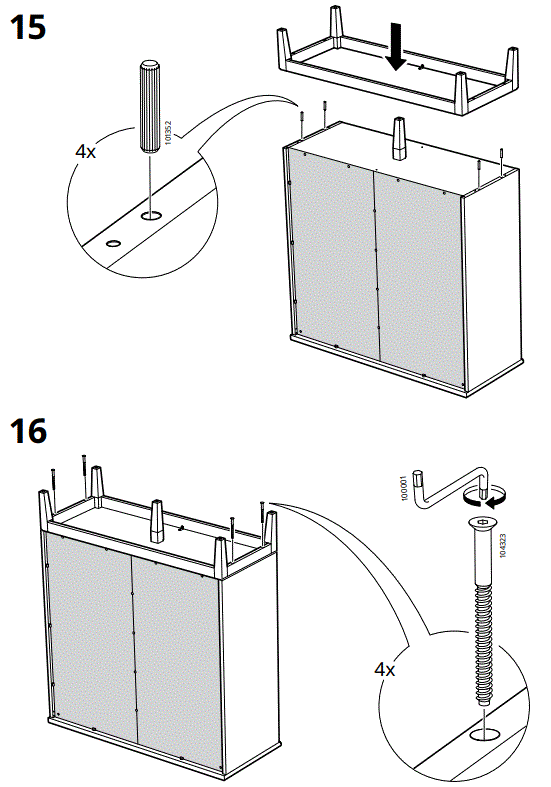 15

4x

101352

16

100001

104323

4x