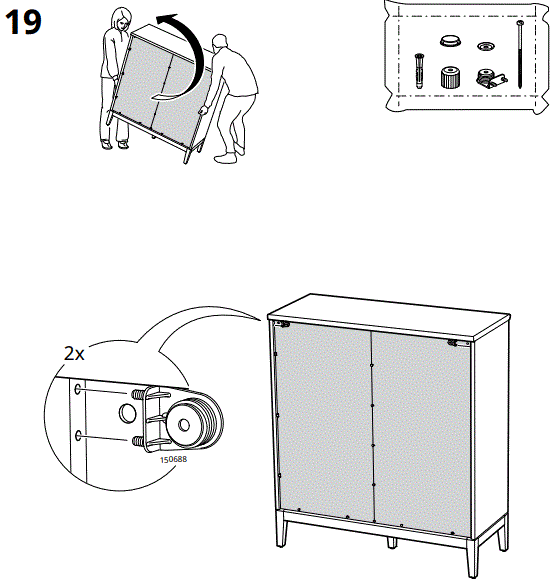 19

2x

150688